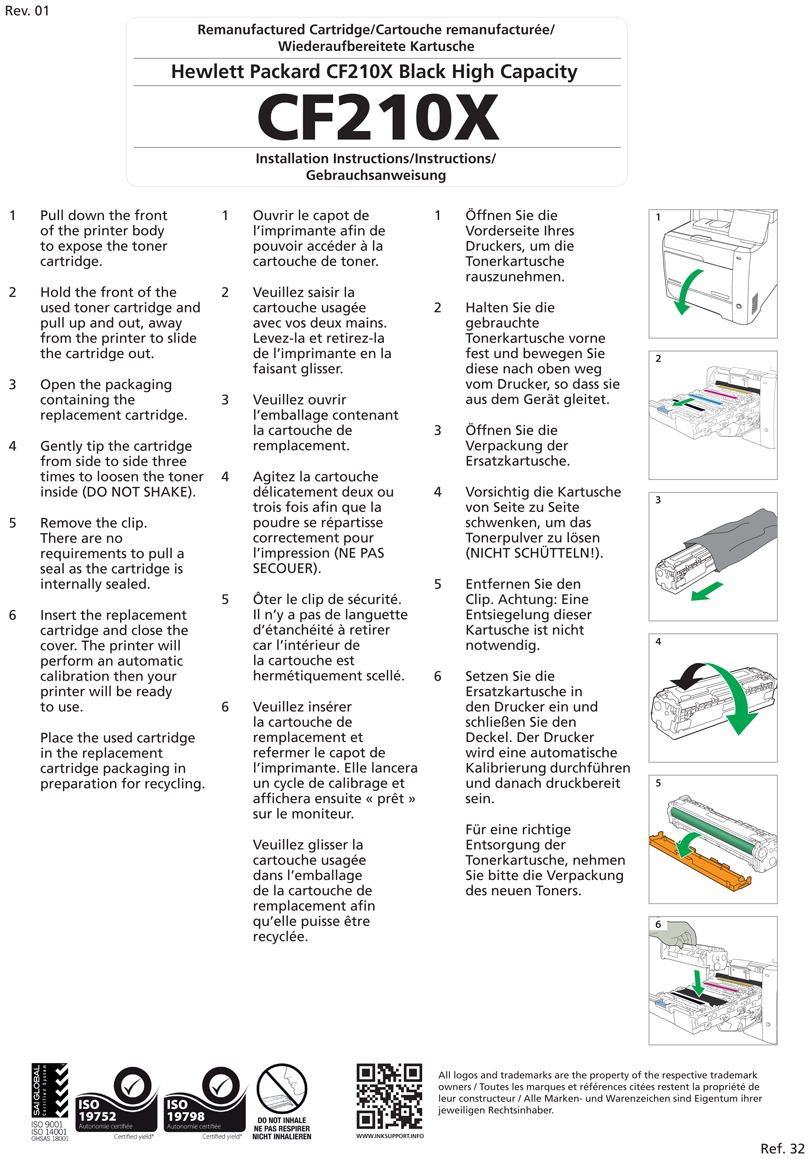 Rev. 01

Remanufactured Cartridge/Cartouche remanufacturée/ Wiederaufbereitete Kartusche

Hewlett Packard CF210X Black High Capacity

CF210X

Installation Instructions/Instructions/ Gebrauchsanweisung

1 Pull down the front of the printer body to expose the toner cartridge.

2 Hold the front of the used toner cartridge and pull up and out, away from the printer to slide the cartridge out.

3 Open the packaging containing the replacement cartridge.

4 Gently tip the cartridge from side to side three times to loosen the toner inside (DO NOT SHAKE).

5 Remove the clip. There are no requirements to pull a seal as the cartridge is internally sealed.

6 Insert the replacement cartridge and close the cover. The printer will perform an automatic calibration then your printer will be ready to use.

Place the used cartridge in the replacement cartridge packaging in preparation for recycling.

1 Ouvrir le capot de l'imprimante afin de pouvoir accéder à la cartouche de toner.

2 Veuillez saisir la cartouche usagée avec vos deux mains. Levez-la et retirez-la de l'imprimante en la faisant glisser.

3 Veuillez ouvrir l'emballage contenant la cartouche de remplacement.

4 Agitez la cartouche délicatement deux ou trois fois afin que la poudre se répartisse correctement pour l'impression (NE PAS SECOUER).

5 Ôter le clip de sécurité. Il n'y a pas de languette d'étanchéité à retirer car l'intérieur de la cartouche est hermétiquement scellé.

6 Veuillez insérer la cartouche de remplacement et refermer le capot de l'imprimante. Elle lancera un cycle de calibrage et affichera ensuite « prêt » sur le moniteur.

Veuillez glisser la cartouche usagée dans l'emballage de la cartouche de remplacement afin qu'elle puisse être recyclée.

1 Öffnen Sie die Vorderseite Ihres Druckers, um die Tonerkartusche rauszunehmen.

2 Halten Sie die gebrauchte Tonerkartusche vorne fest und bewegen Sie diese nach oben weg vom Drucker, so dass sie aus dem Gerät gleitet.

3 Öffnen Sie die Verpackung der Ersatzkartusche.

4 Vorsichtig die Kartusche von Seite zu Seite schwenken, um das Tonerpulver zu lösen (NICHT SCHÜTTELN!).

5 Entfernen Sie den Clip. Achtung: Eine Entsiegelung dieser Kartusche ist nicht notwendig.

6 Setzen Sie die Ersatzkartusche in den Drucker ein und schließen Sie den Deckel. Der Drucker wird eine automatische Kalibrierung durchführen und danach druckbereit sein.

Für eine richtige Entsorgung der Tonerkartusche, nehmen Sie bitte die Verpackung des neuen Toners.

1

2

3

4

5

6

SAI GLOBAL Certified System
ISO 9001
ISO 14001
OHSAS 18001

ISO 19752
Autonomie certifiée
Certified yield*

ISO 19798
Autonomie certifiée
Certified yield*

DO NOT INHALE
NE PAS RESPIRER
NICHT INHALIEREN

WWW.INKSUPPORT.INFO

All logos and trademarks are the property of the respective trademark owners / Toutes les marques et références citées restent la propriété de leur constructeur / Alle Marken- und Warenzeichen sind Eigentum ihrer jeweiligen Rechtsinhaber.

Ref. 32