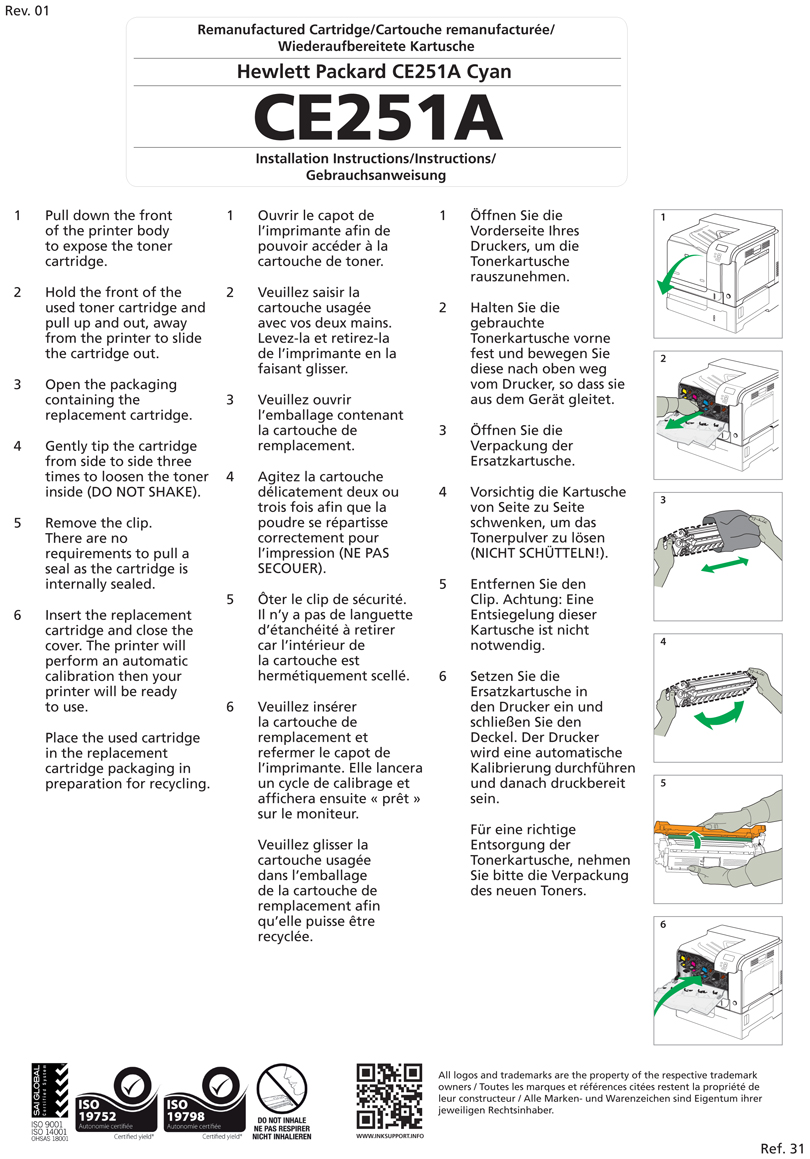 Rev. 01

Remanufactured Cartridge/Cartouche remanufacturée/ Wiederaufbereitete Kartusche

Hewlett Packard CE251A Cyan

CE251A

Installation Instructions/Instructions/ Gebrauchsanweisung

1 Pull down the front of the printer body to expose the toner cartridge.

2 Hold the front of the used toner cartridge and pull up and out, away from the printer to slide the cartridge out.

3 Open the packaging containing the replacement cartridge.

4 Gently tip the cartridge from side to side three times to loosen the toner inside (DO NOT SHAKE).

5 Remove the clip. There are no requirements to pull a seal as the cartridge is internally sealed.

6 Insert the replacement cartridge and close the cover. The printer will perform an automatic calibration then your printer will be ready to use.

Place the used cartridge in the replacement cartridge packaging in preparation for recycling.

1 Ouvrir le capot de l'imprimante afin de pouvoir accéder à la cartouche de toner.

2 Veuillez saisir la cartouche usagée avec vos deux mains. Levez-la et retirez-la de l'imprimante en la faisant glisser.

3 Veuillez ouvrir l'emballage contenant la cartouche de remplacement.

4 Agitez la cartouche délicatement deux ou trois fois afin que la poudre se répartisse correctement pour l'impression (NE PAS SECOUER).

5 Ôter le clip de sécurité. Il n'y a pas de languette d'étanchéité à retirer car l'intérieur de la cartouche est hermétiquement scellé.

6 Veuillez insérer la cartouche de remplacement et refermer le capot de l'imprimante. Elle lancera un cycle de calibrage et affichera ensuite « prêt » sur le moniteur.

Veuillez glisser la cartouche usagée dans l'emballage de la cartouche de remplacement afin qu'elle puisse être recyclée.

1 Öffnen Sie die Vorderseite Ihres Druckers, um die Tonerkartusche rauszunehmen.

2 Halten Sie die gebrauchte Tonerkartusche vorne fest und bewegen Sie diese nach oben weg vom Drucker, so dass sie aus dem Gerät gleitet.

3 Öffnen Sie die Verpackung der Ersatzkartusche.

4 Vorsichtig die Kartusche von Seite zu Seite schwenken, um das Tonerpulver zu lösen (NICHT SCHÜTTELN!).

5 Entfernen Sie den Clip. Achtung: Eine Entsiegelung dieser Kartusche ist nicht notwendig.

6 Setzen Sie die Ersatzkartusche in den Drucker ein und schließen Sie den Deckel. Der Drucker wird eine automatische Kalibrierung durchführen und danach druckbereit sein.

Für eine richtige Entsorgung der Tonerkartusche, nehmen Sie bitte die Verpackung des neuen Toners.

1
2
3
4
5
6

SAI GLOBAL Certified System
ISO 9001
ISO 14001
OHSAS 18001

ISO 19752
Autonomie certifiée
Certified yield*

ISO 19798
Autonomie certifiée
Certified yield*

DO NOT INHALE
NE PAS RESPIRER
NICHT INHALIEREN

WWW.INKSUPPORT.INFO

All logos and trademarks are the property of the respective trademark owners / Toutes les marques et références citées restent la propriété de leur constructeur / Alle Marken- und Warenzeichen sind Eigentum ihrer jeweiligen Rechtsinhaber.

Ref. 31